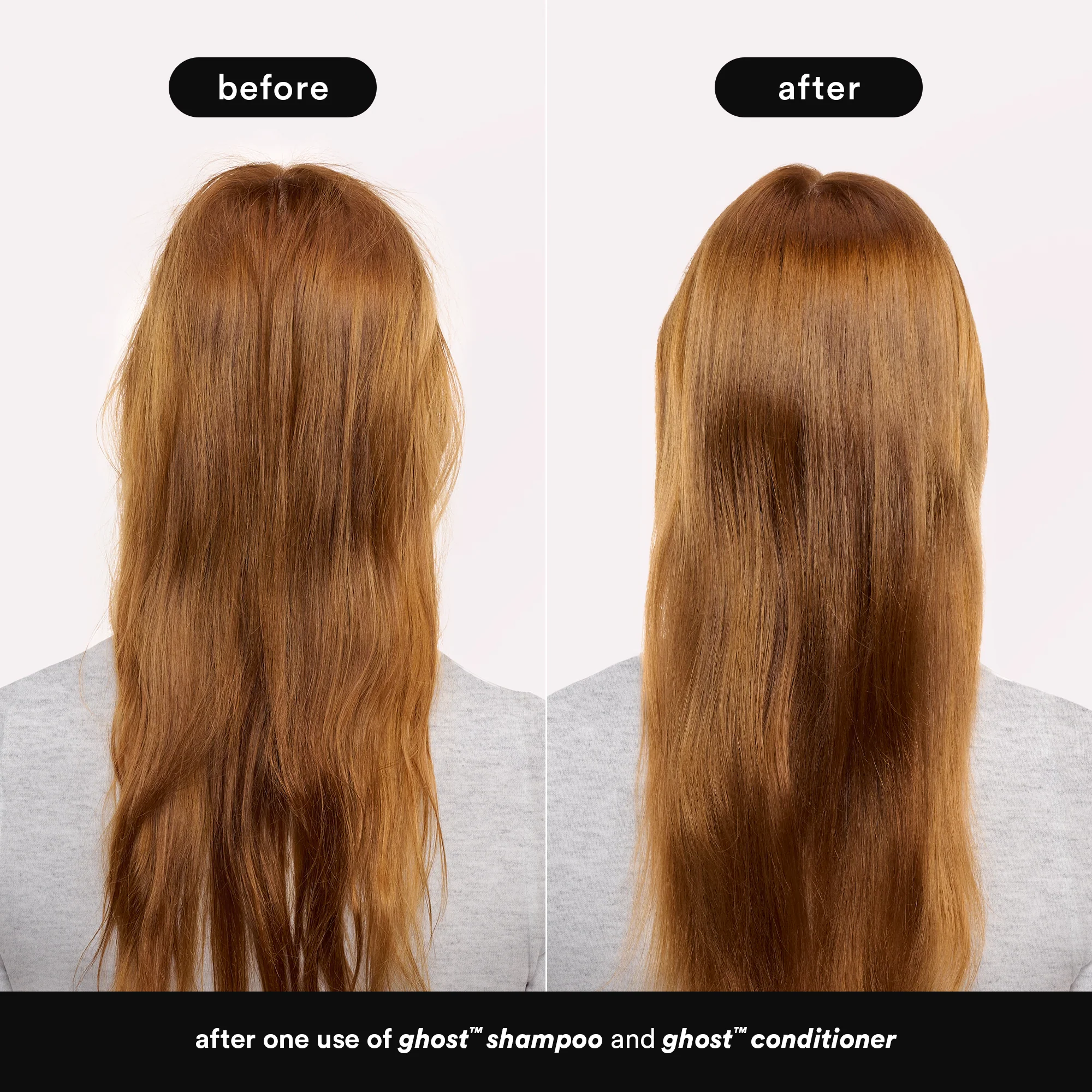 before

after

after one use of ghost™ shampoo and ghost™ conditioner